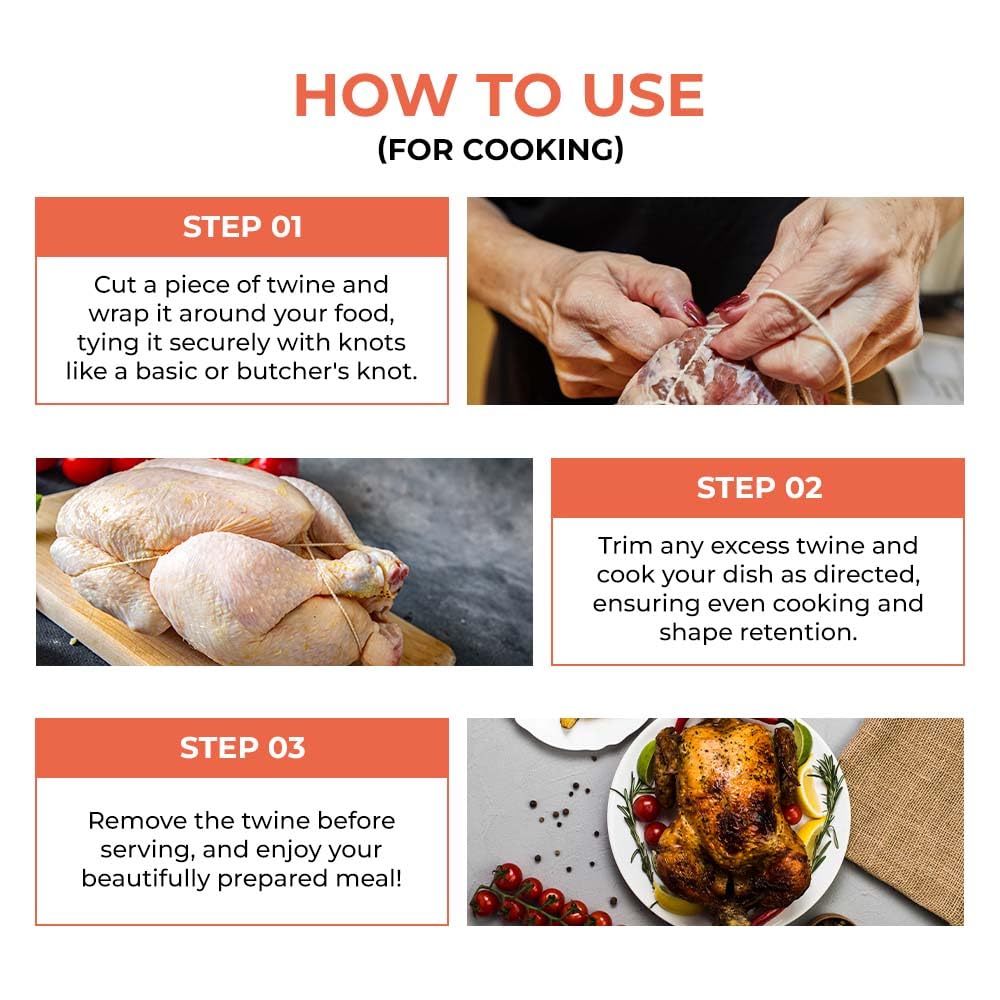 HOW TO USE
(FOR COOKING)

STEP 01

Cut a piece of twine and wrap it around your food, tying it securely with knots like a basic or butcher's knot.

STEP 02

Trim any excess twine and cook your dish as directed, ensuring even cooking and shape retention.

STEP 03

Remove the twine before serving, and enjoy your beautifully prepared meal!