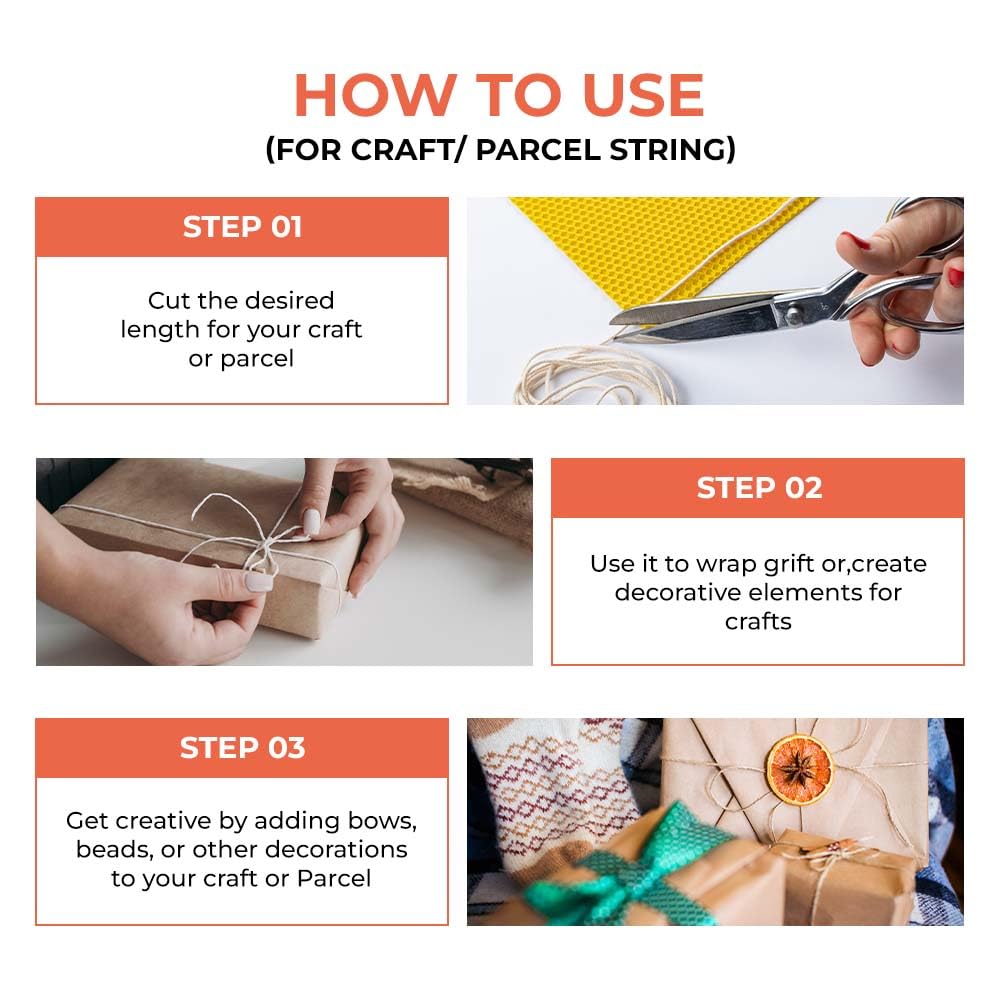 HOW TO USE
(FOR CRAFT/ PARCEL STRING)

STEP 01

Cut the desired length for your craft or parcel

STEP 02

Use it to wrap grift or,create decorative elements for crafts

STEP 03

Get creative by adding bows, beads, or other decorations to your craft or Parcel